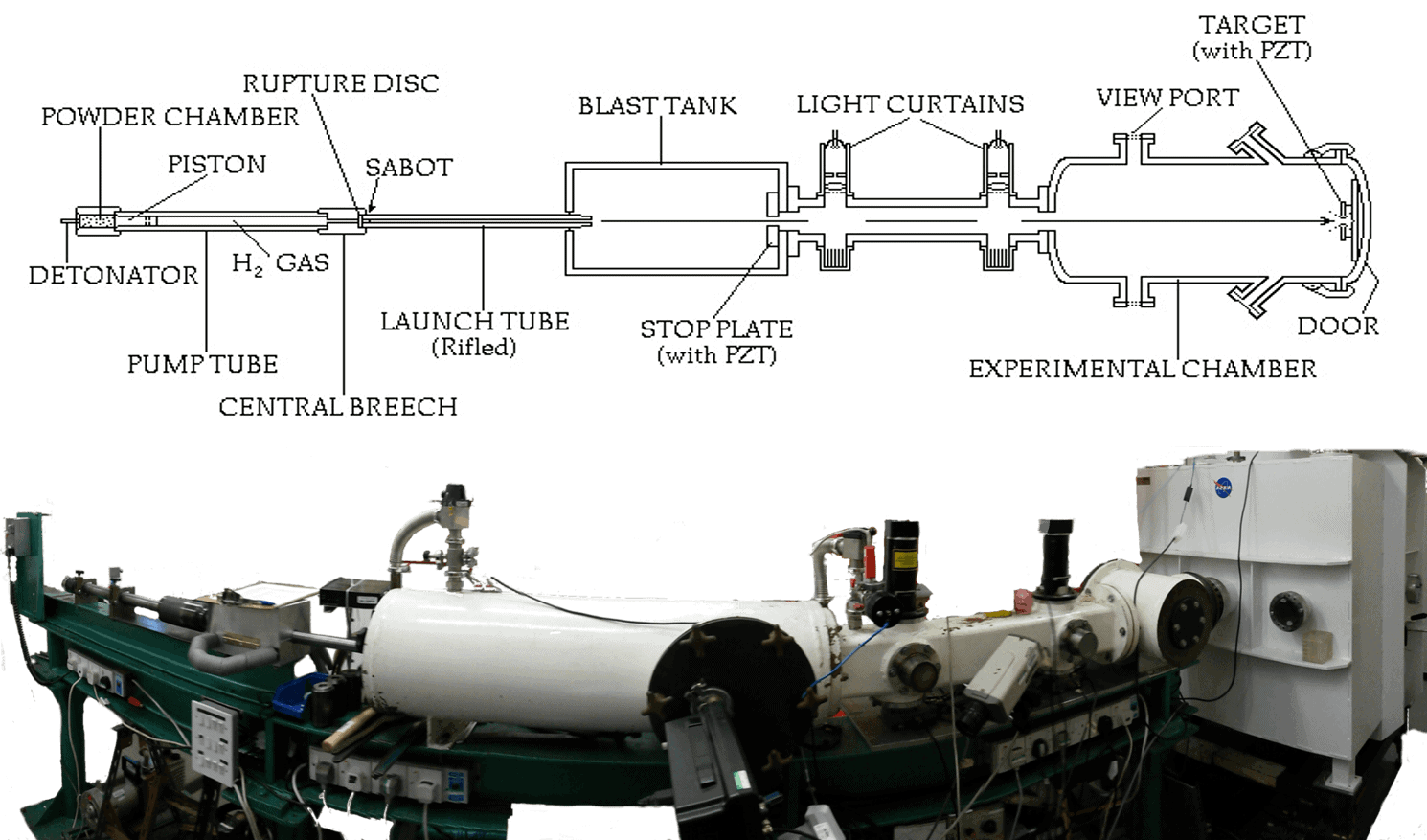 TARGET
(with PZT)

RUPTURE DISC

POWDER CHAMBER

BLAST TANK

LIGHT CURTAINS

VIEW PORT

PISTON

SABOT

DETONATOR

$H_2$ GAS

LAUNCH TUBE
(Rifled)

STOP PLATE
(with PZT)

DOOR

PUMP TUBE

EXPERIMENTAL CHAMBER

CENTRAL BREECH

NASA